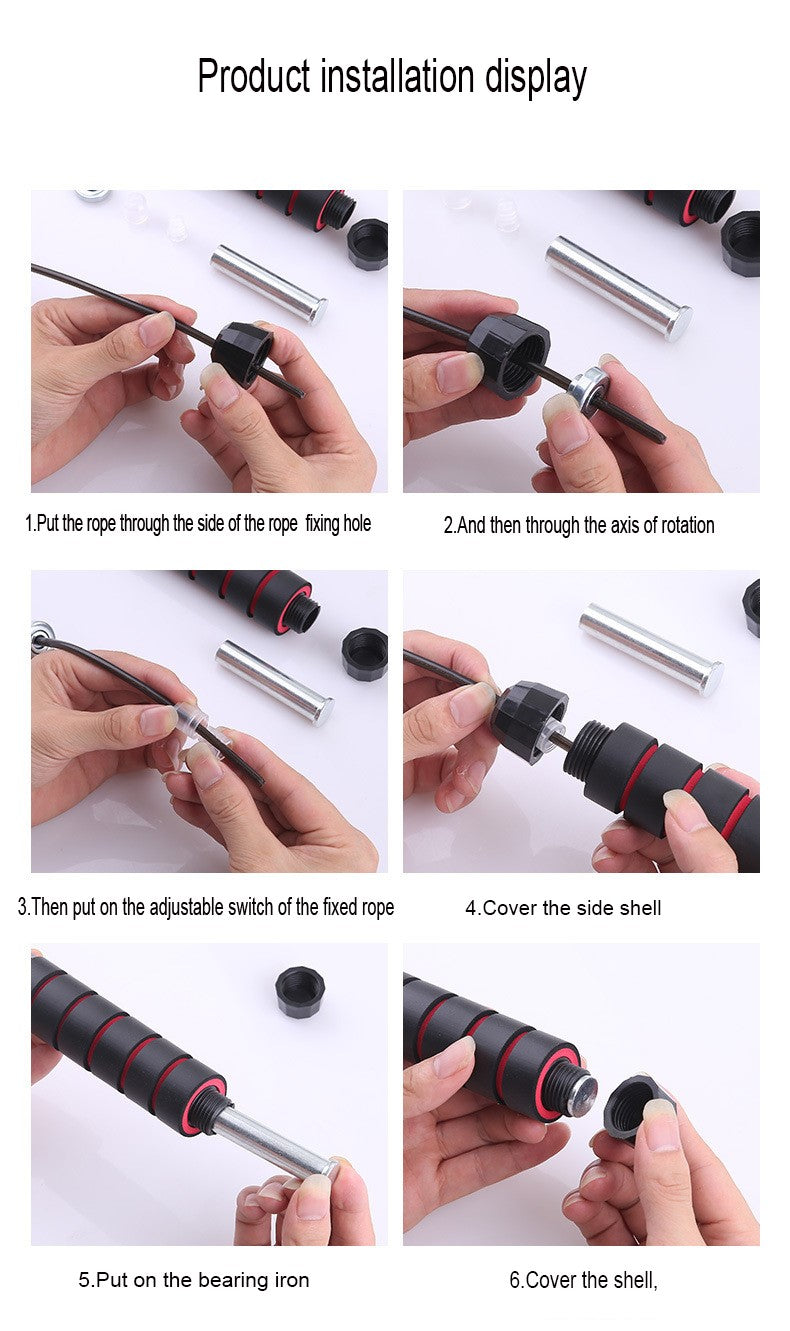 Product installation display

1.Put the rope through the side of the rope fixing hole

2.And then through the axis of rotation

3.Then put on the adjustable switch of the fixed rope

4.Cover the side shell

5.Put on the bearing iron

6.Cover the shell,