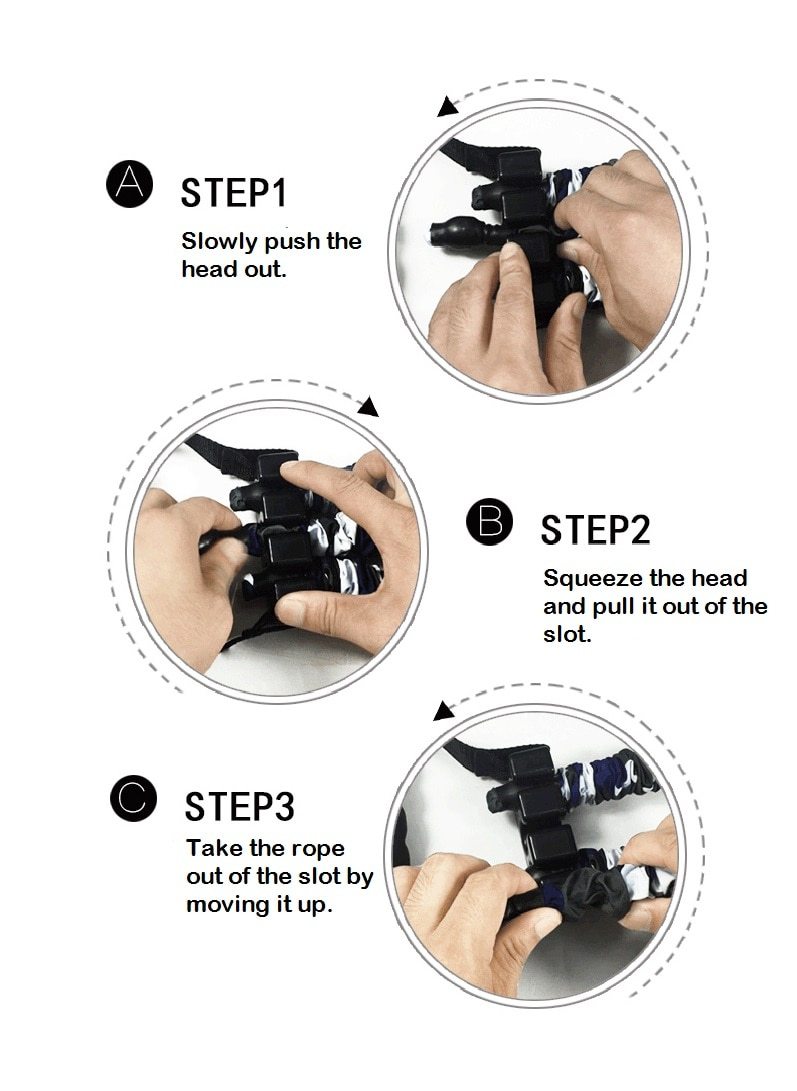 A STEP1

Slowly push the head out.

B STEP2

Squeeze the head and pull it out of the slot.

C STEP3

Take the rope out of the slot by moving it up.