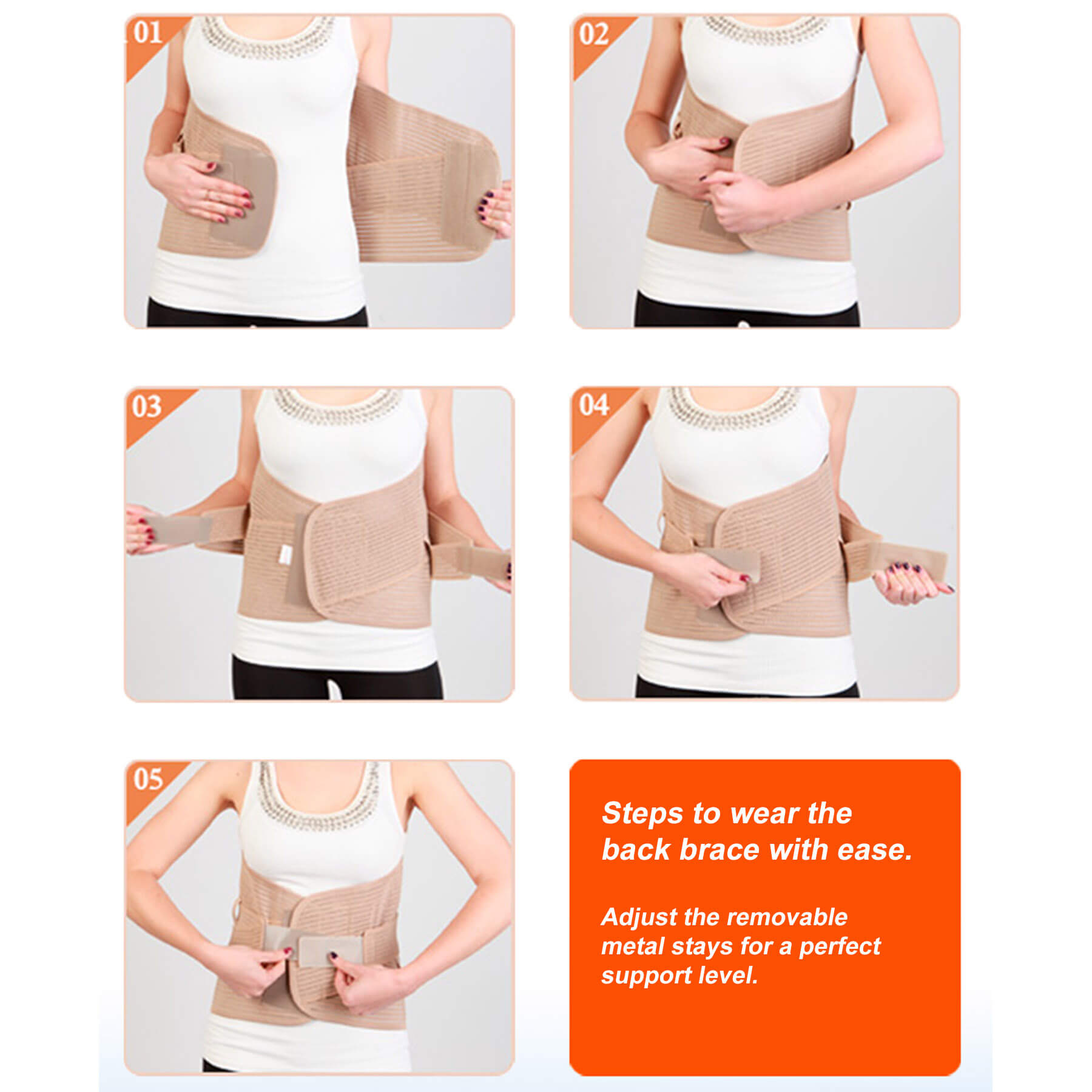 01

02

03

04

05

Steps to wear the back brace with ease.

Adjust the removable metal stays for a perfect support level.