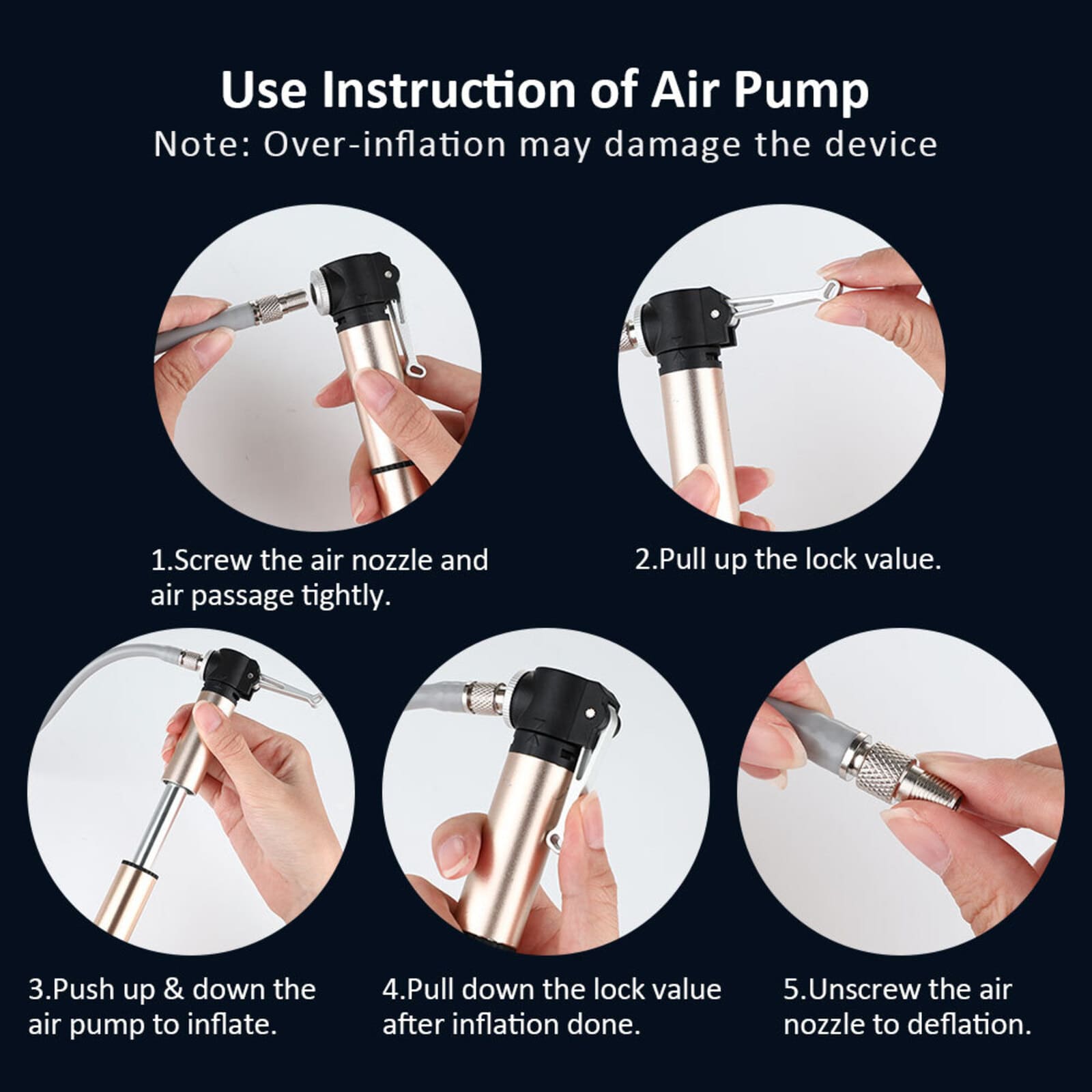 Use Instruction of Air Pump
Note: Over-inflation may damage the device

1.Screw the air nozzle and air passage tightly.

2.Pull up the lock value.

3.Push up & down the air pump to inflate.

4.Pull down the lock value after inflation done.

5.Unscrew the air nozzle to deflation.