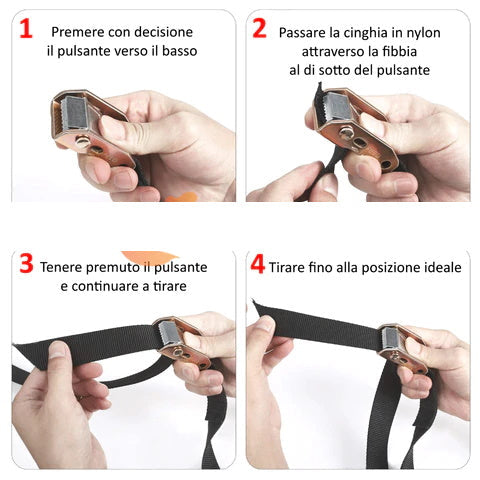 1 Premere con decisione il pulsante verso il basso

2 Passare la cinghia in nylon attraverso la fibbia al di sotto del pulsante

3 Tenere premuto il pulsante e continuare a tirare

4 Tirare fino alla posizione ideale