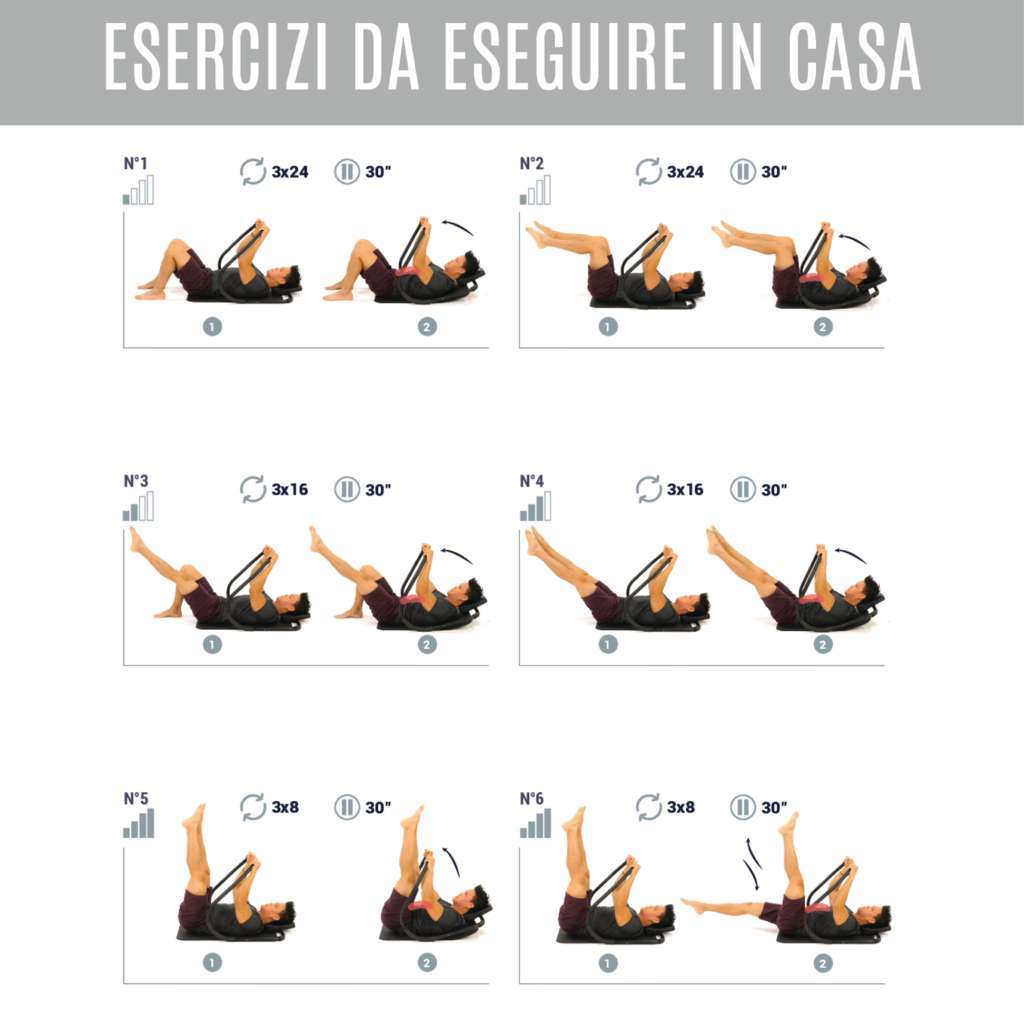 ESERCIZI DA ESEGUIRE IN CASA

N°1
3x24
30"
1
2

N°2
3x24
30"
1
2

N°3
3x16
30"
1
2

N°4
3x16
30"
1
2

N°5
3x8
30"
1
2

N°6
3x8
30"
1
2