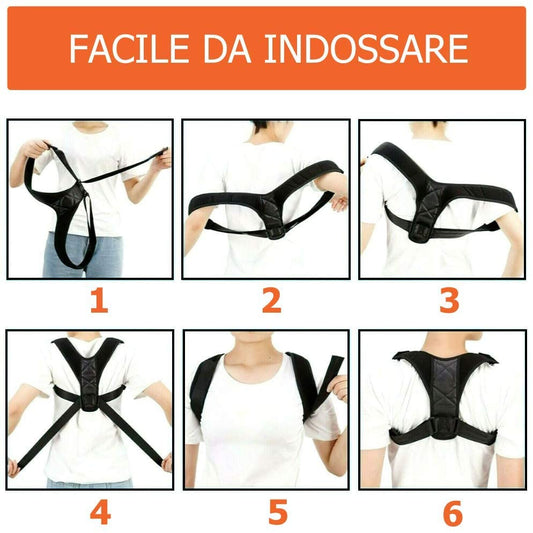 FACILE DA INDOSSARE

1

2

3

4

5

6