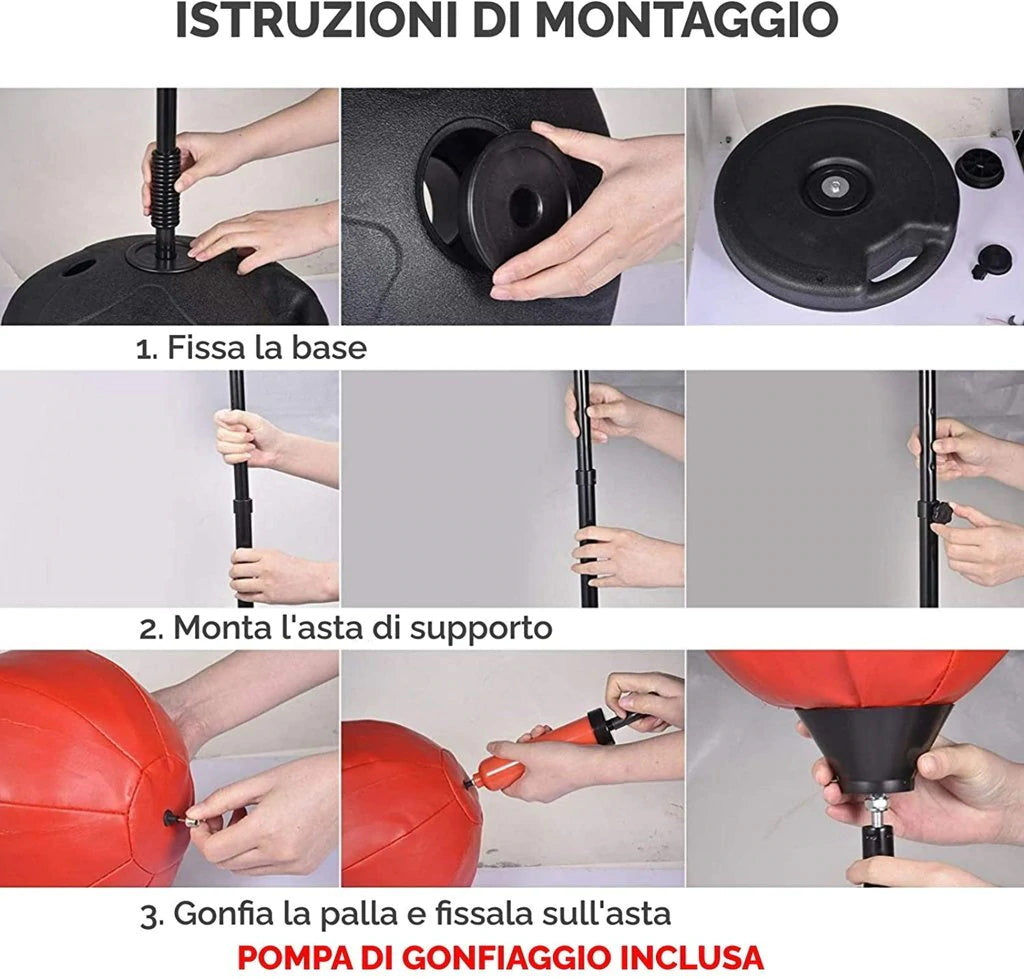 ISTRUZIONI DI MONTAGGIO

1. Fissa la base

2. Monta l'asta di supporto

3. Gonfia la palla e fissala sull'asta

POMPA DI GONFIAGGIO INCLUSA