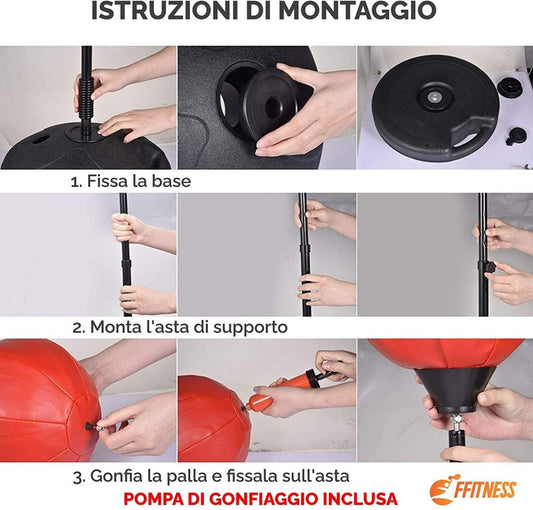 ISTRUZIONI DI MONTAGGIO

1. Fissa la base

2. Monta l'asta di supporto

3. Gonfia la palla e fissala sull'asta

POMPA DI GONFIAGGIO INCLUSA

FFITNESS