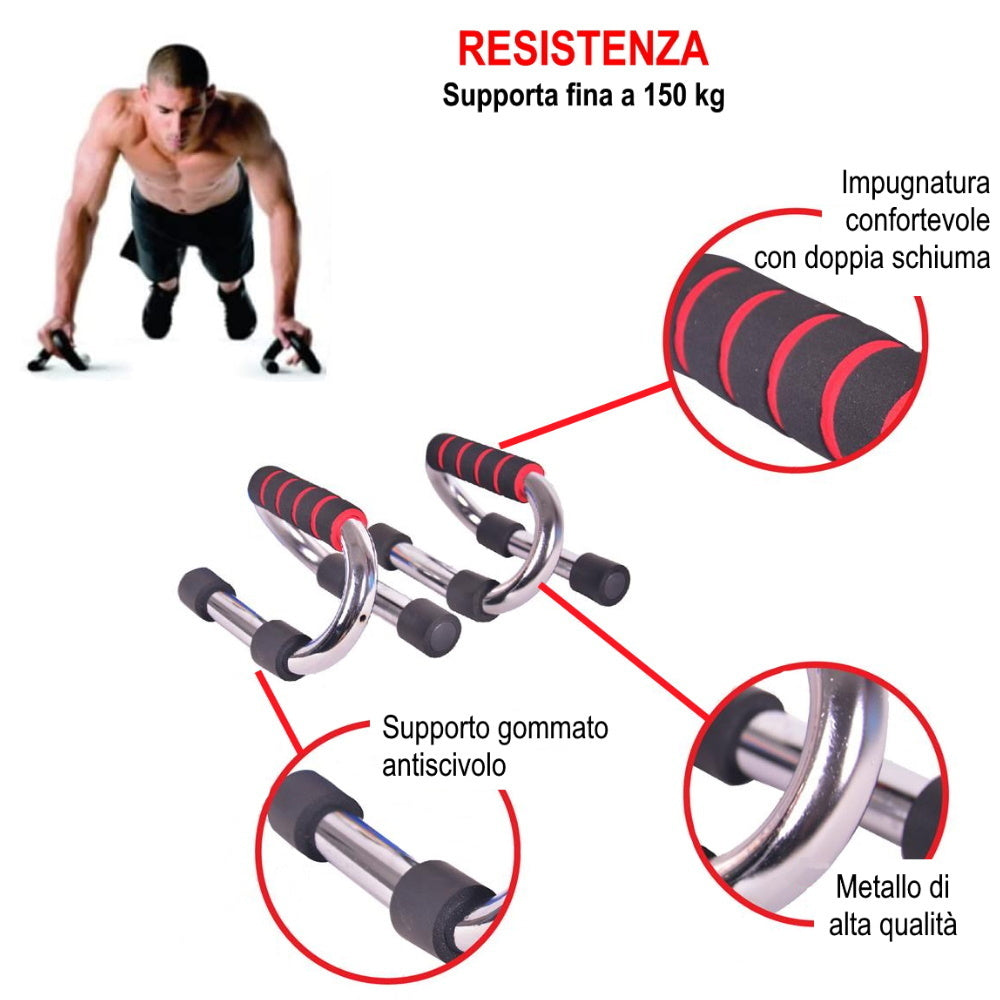 RESISTENZA
Supporta fina a 150 kg

Impugnatura confortevole con doppia schiuma

Supporto gommato antiscivolo

Metallo di alta qualità