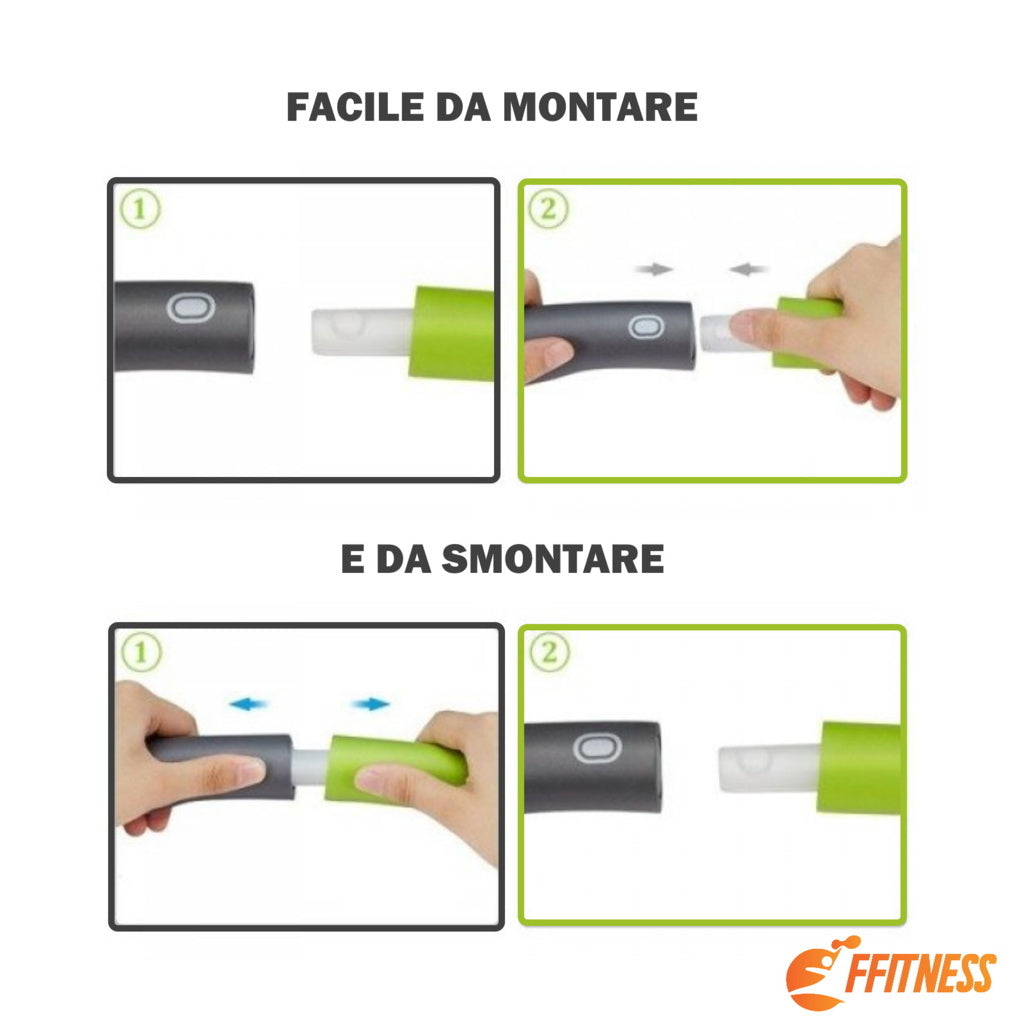 FACILE DA MONTARE

1

2

E DA SMONTARE

1

2

FFITNESS