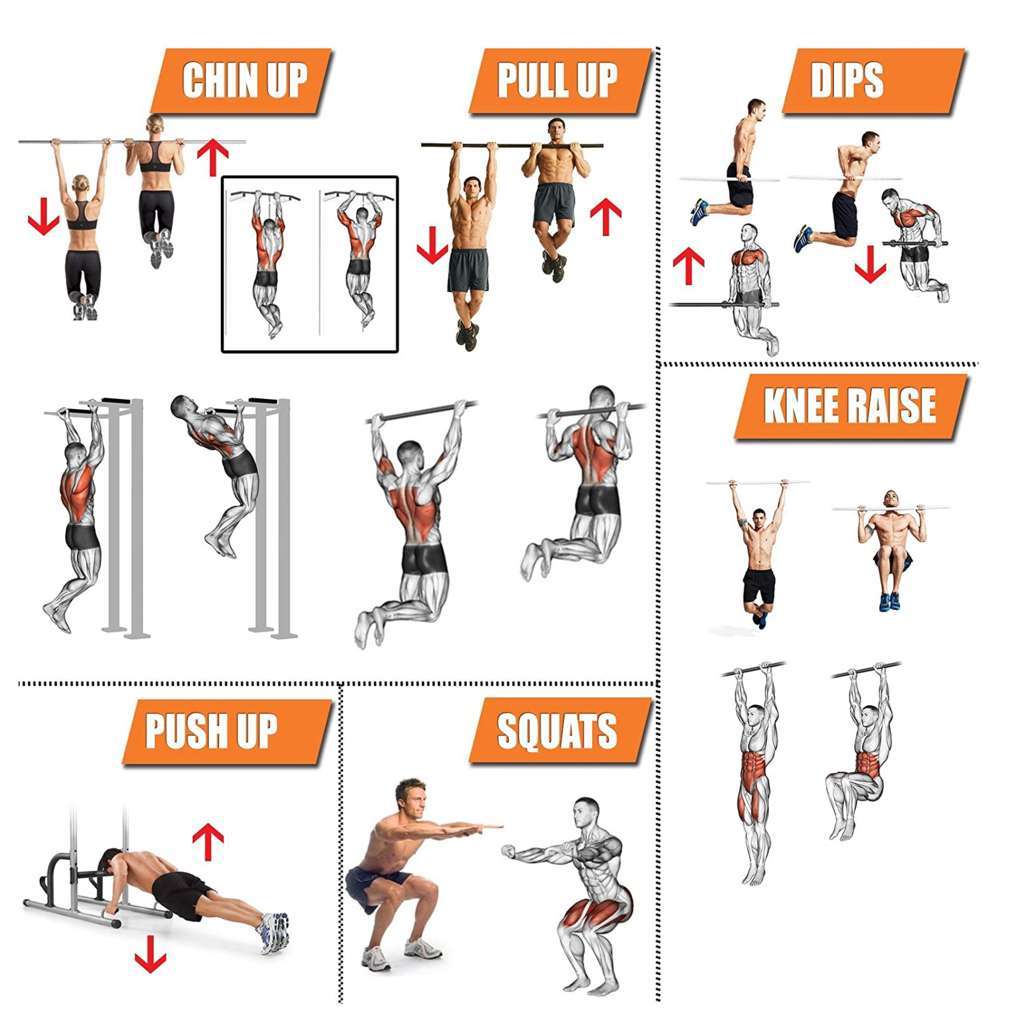 CHIN UP

PULL UP

DIPS

KNEE RAISE

PUSH UP

SQUATS