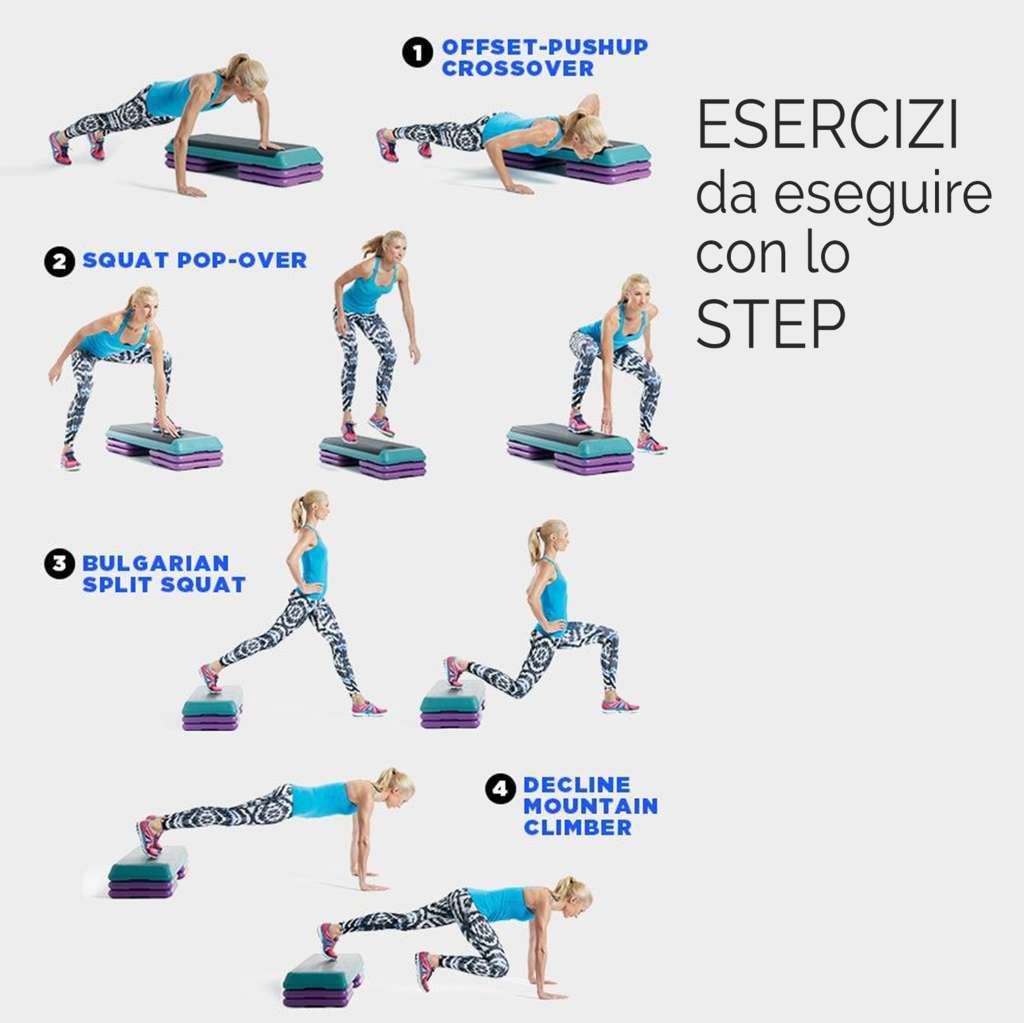 1 OFFSET-PUSHUP CROSSOVER

ESERCIZI da eseguire con lo STEP

2 SQUAT POP-OVER

3 BULGARIAN SPLIT SQUAT

4 DECLINE MOUNTAIN CLIMBER