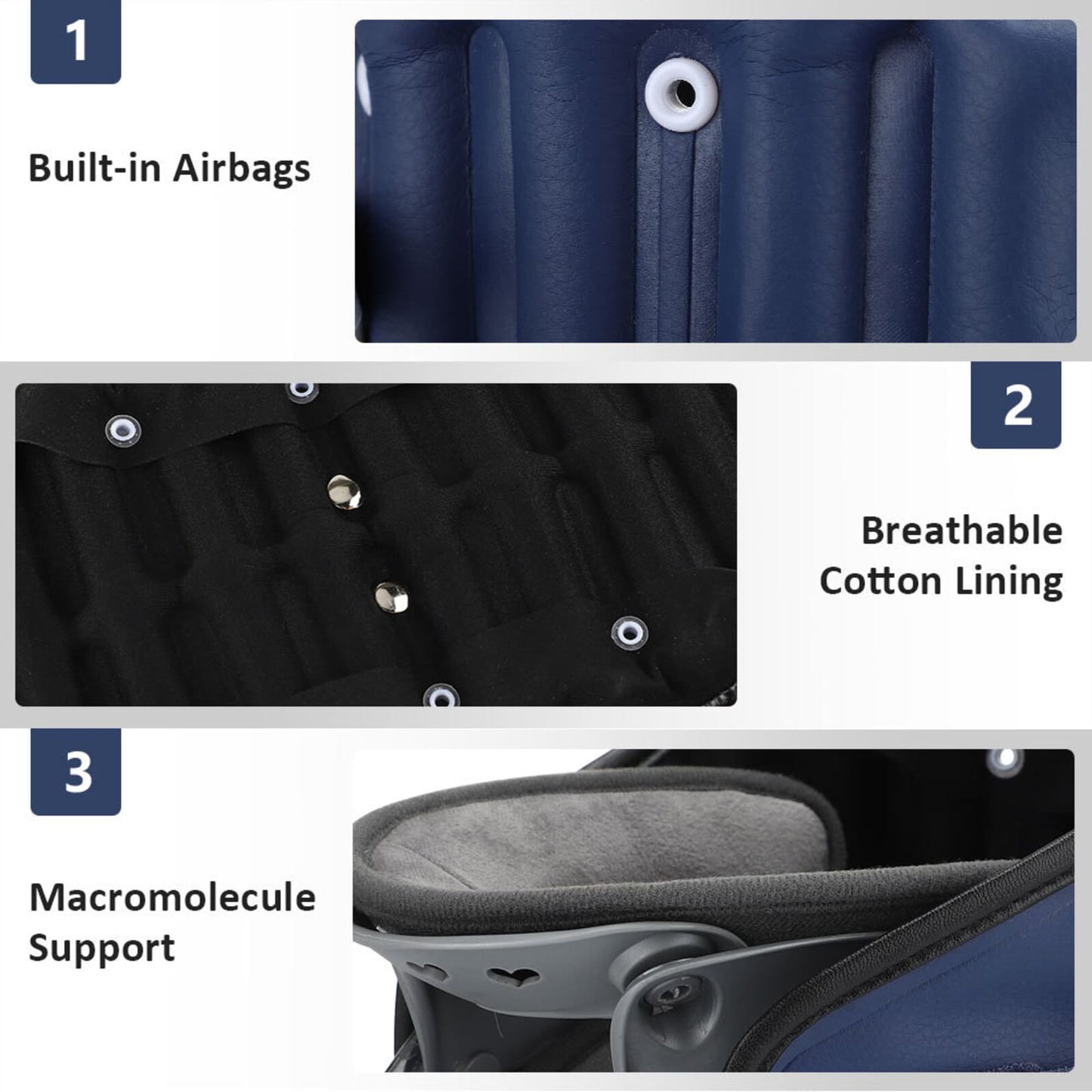 1

Built-in Airbags

2

Breathable Cotton Lining

3

Macromolecule Support