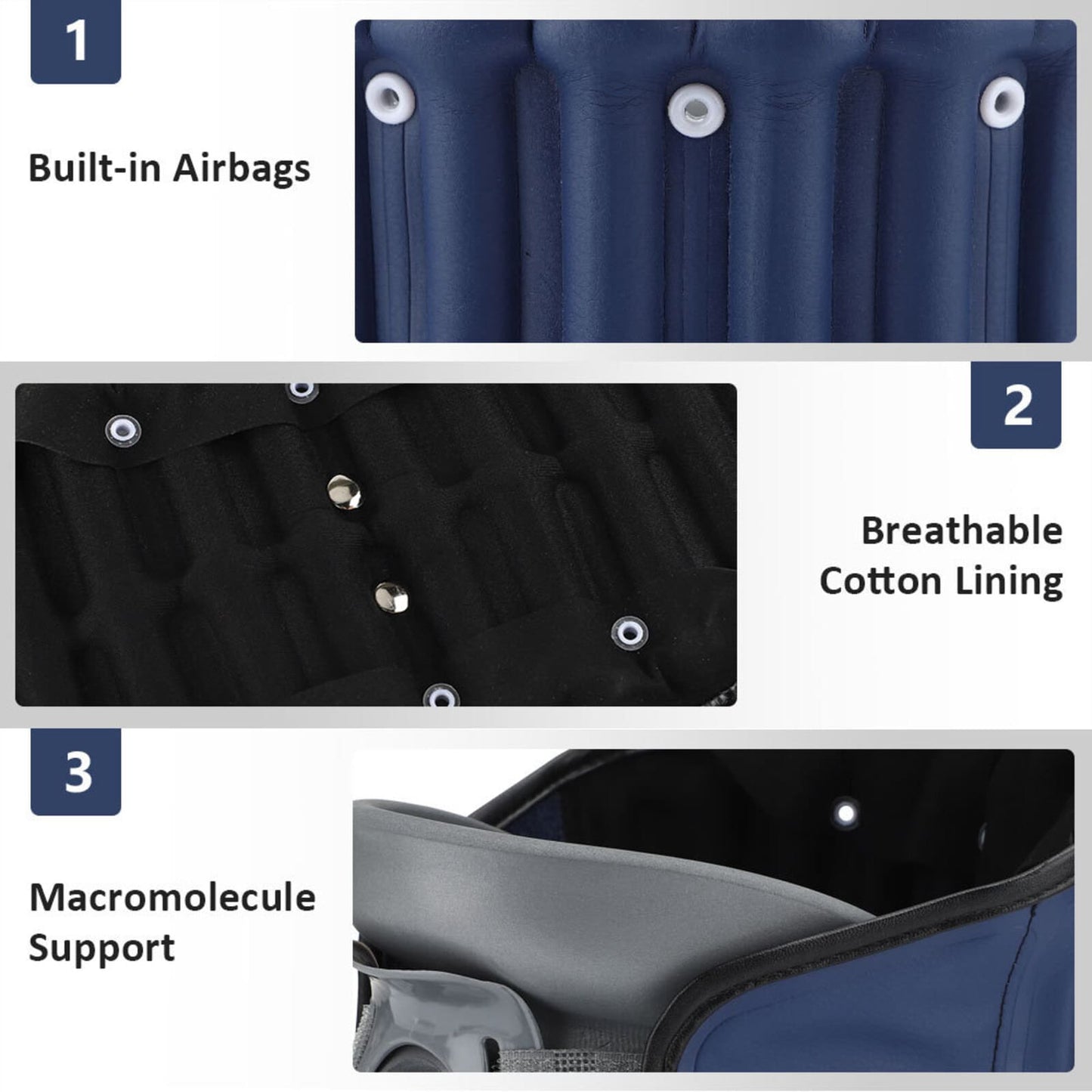 1

Built-in Airbags

2

Breathable Cotton Lining

3

Macromolecule Support