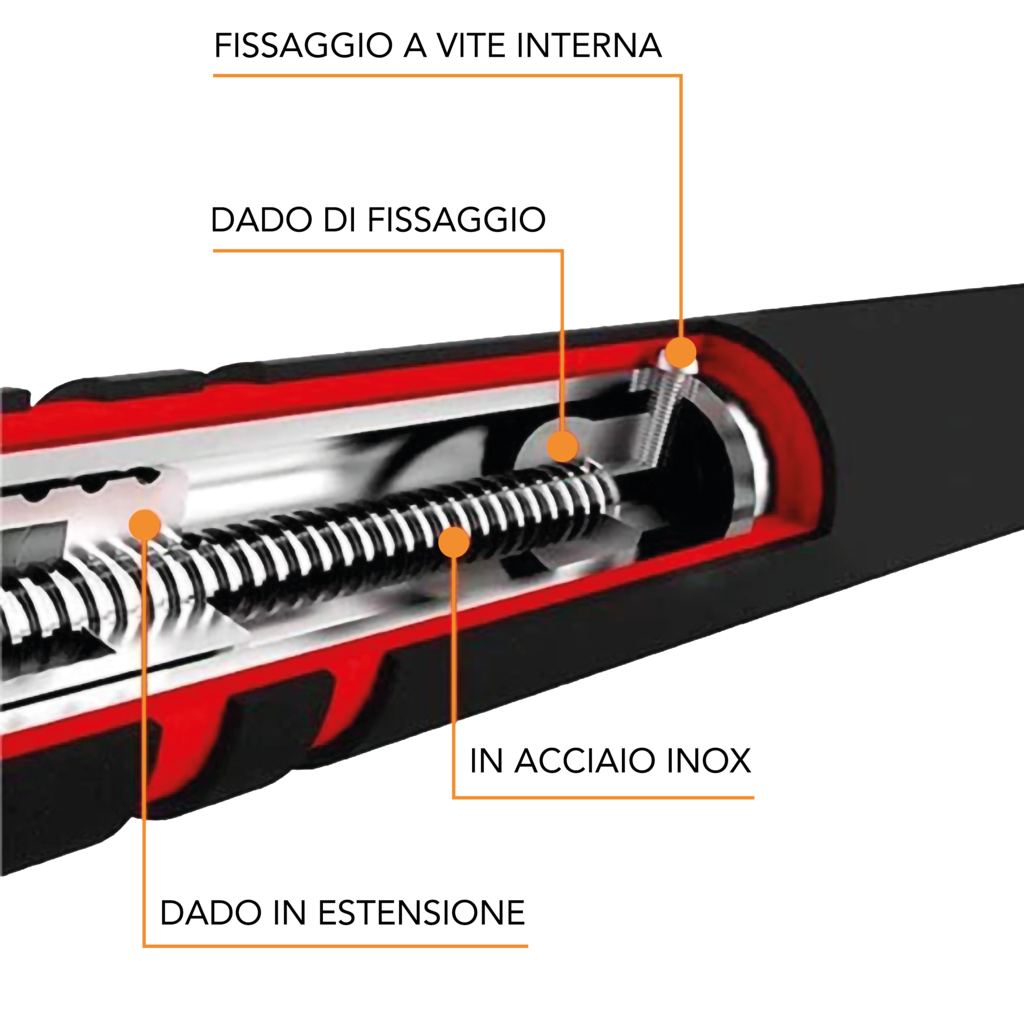 FISSAGGIO A VITE INTERNA

DADO DI FISSAGGIO

IN ACCIAIO INOX

DADO IN ESTENSIONE