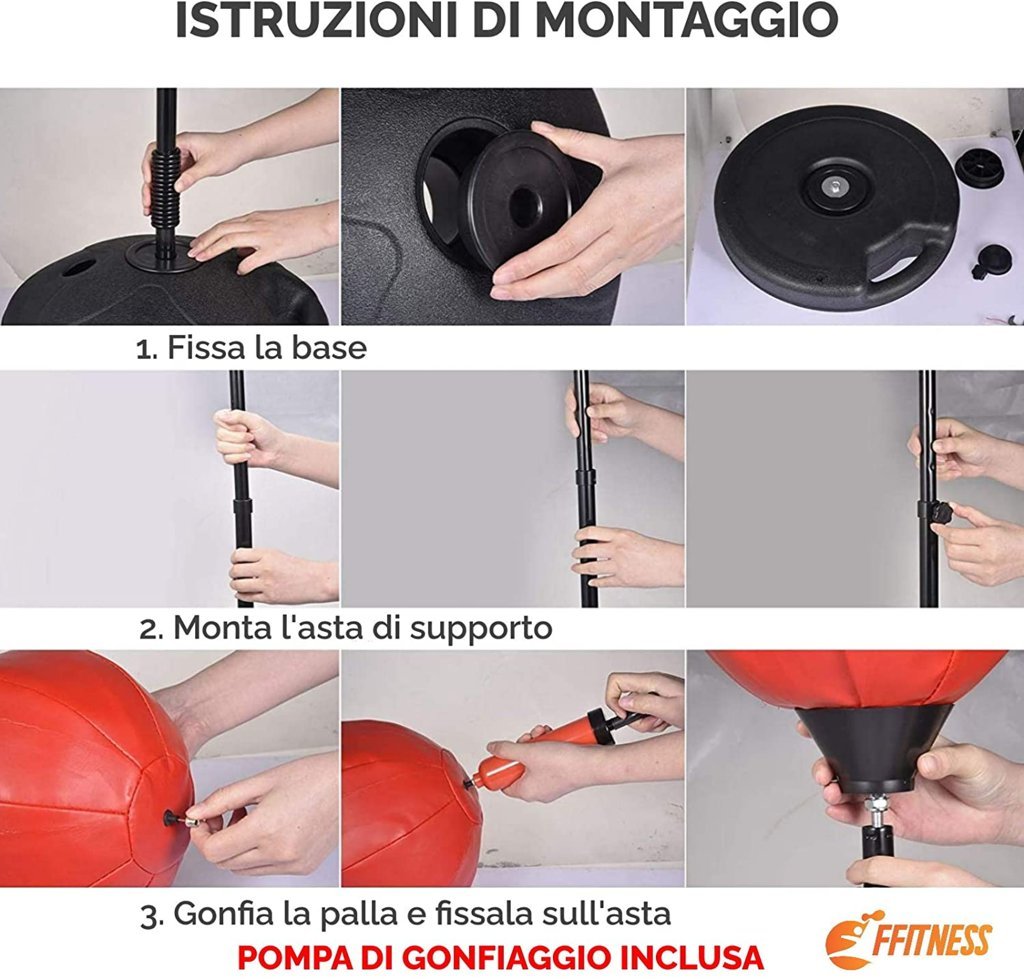 ISTRUZIONI DI MONTAGGIO

1. Fissa la base

2. Monta l'asta di supporto

3. Gonfia la palla e fissala sull'asta

POMPA DI GONFIAGGIO INCLUSA

FFITNESS